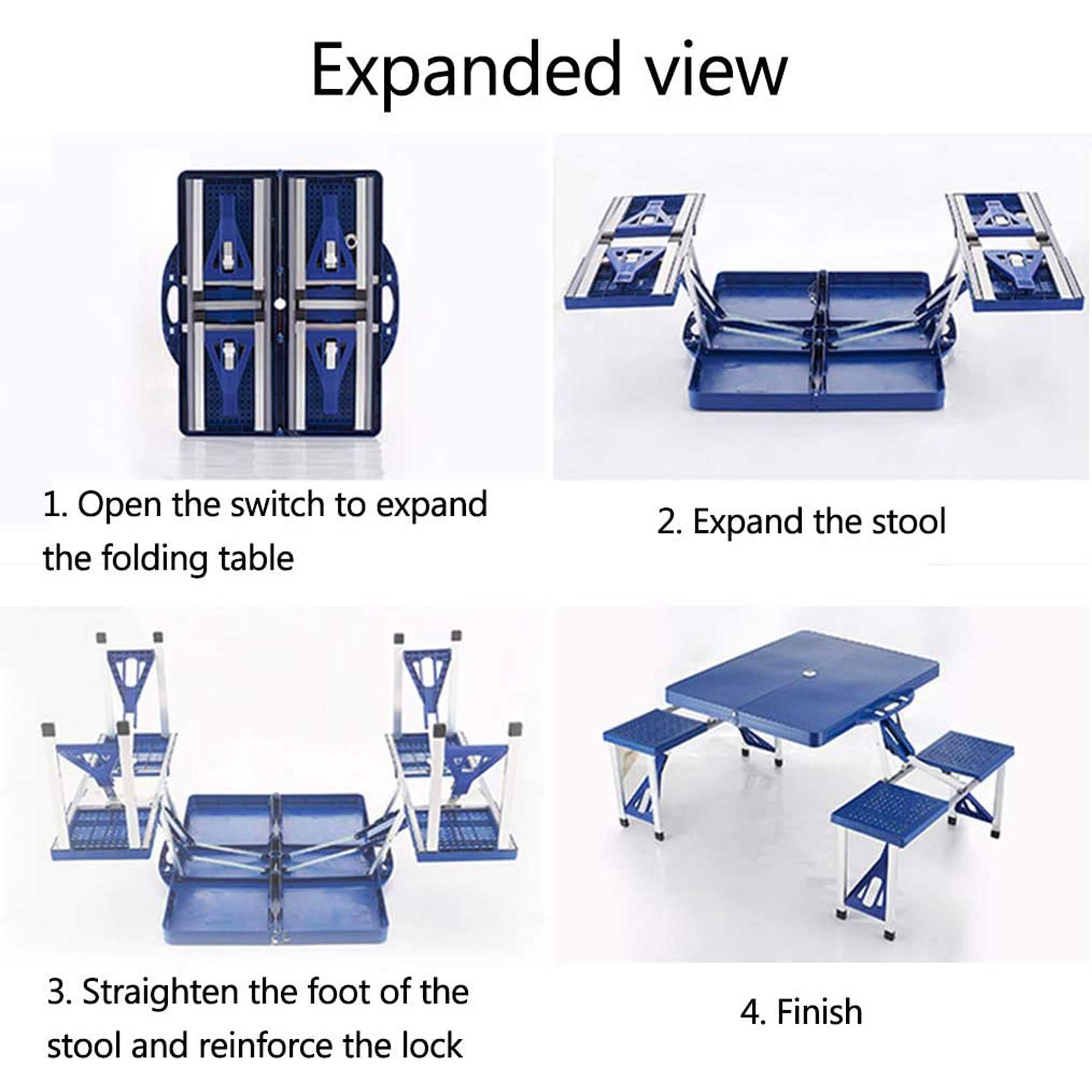 Expanded view

1. Open the switch to expand the folding table

2. Expand the stool

3. Straighten the foot of the stool and reinforce the lock

4. Finish