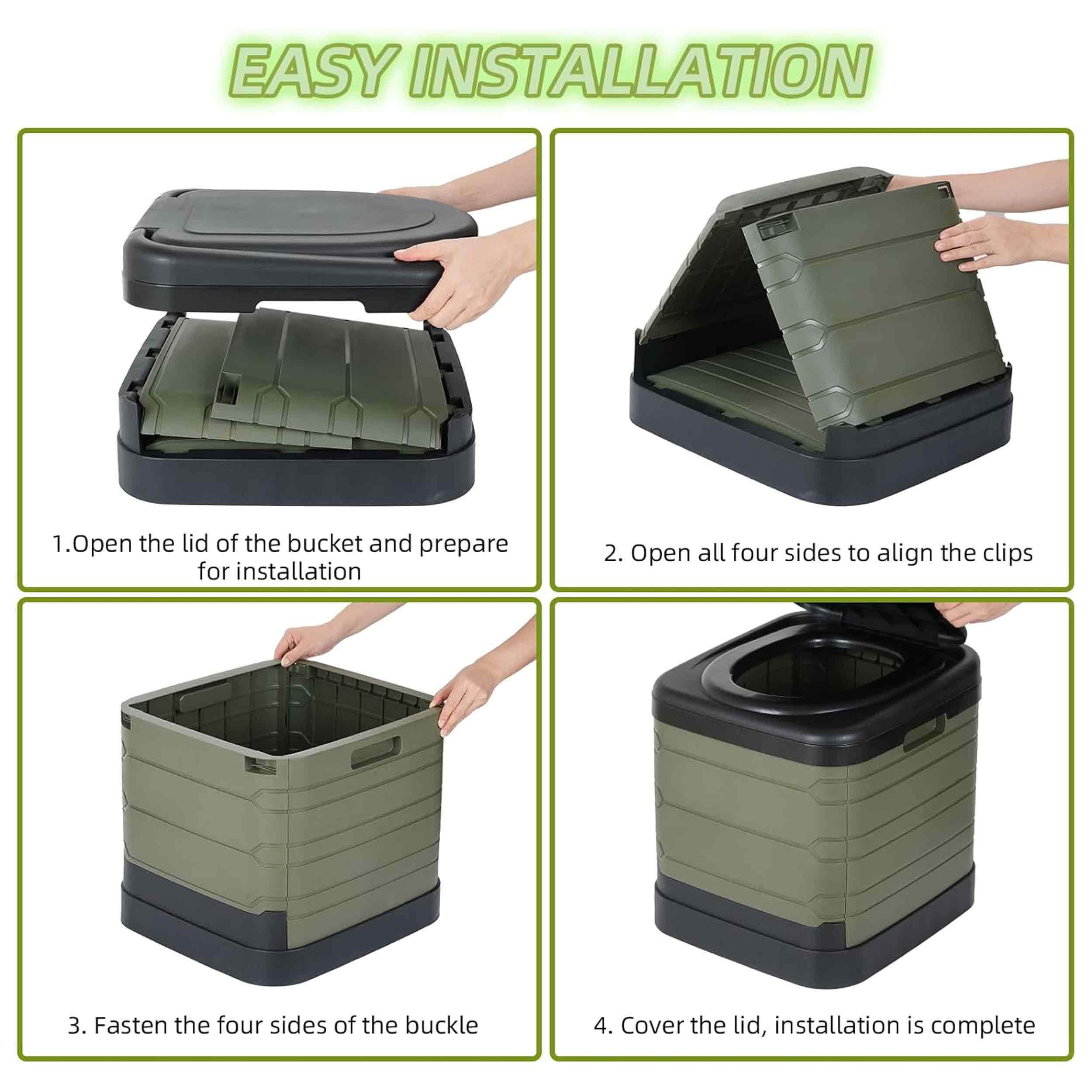 EASY INSTALLATION

1.Open the lid of the bucket and prepare for installation

2. Open all four sides to align the clips

3. Fasten the four sides of the buckle

4. Cover the lid, installation is complete