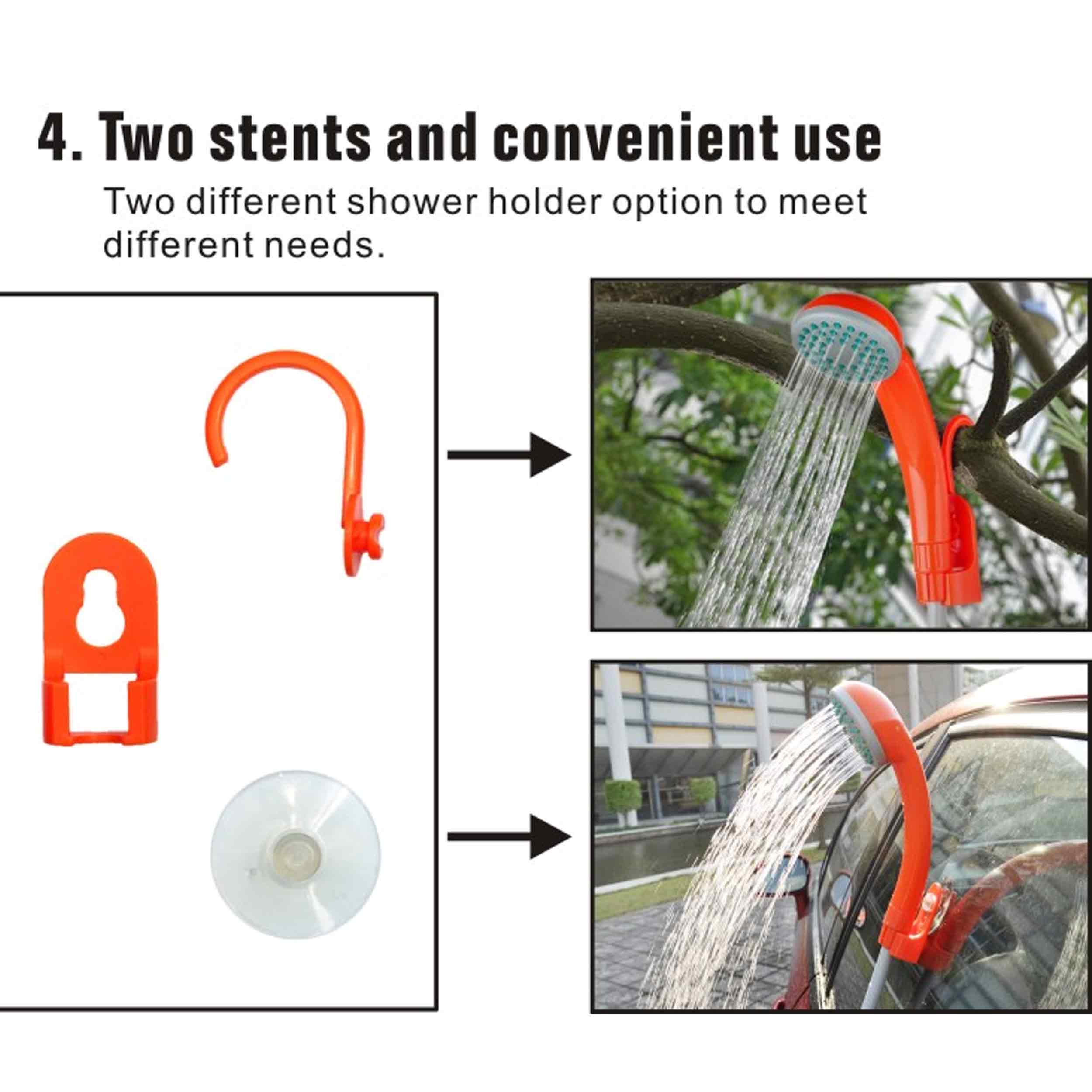 4. Two stents and convenient use

Two different shower holder option to meet different needs.